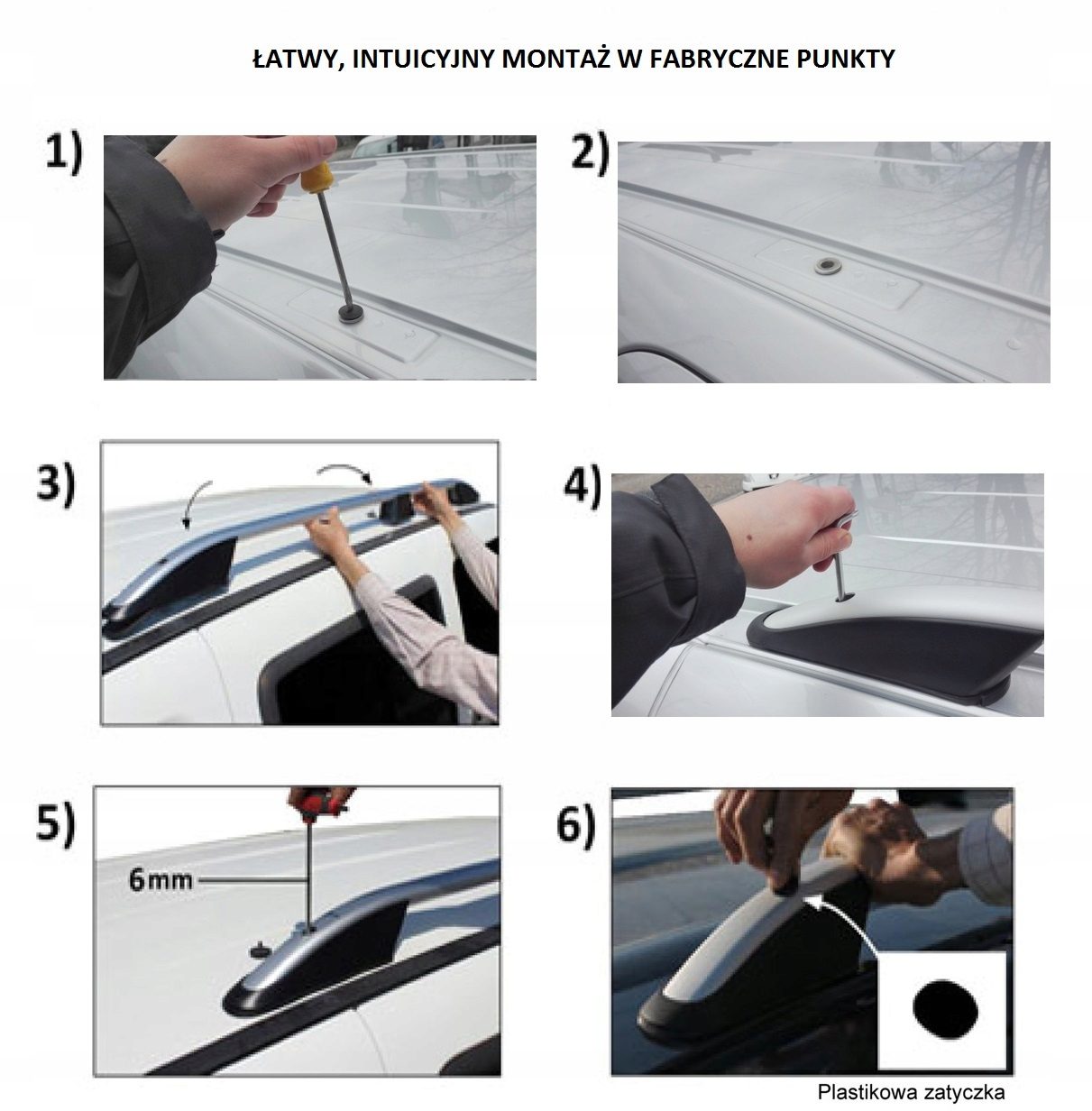 ŁATWY, INTUICYJNY MONTAŻ W FABRYCZNE PUNKTY

1)

2)

3)

4)

5)

6mm

6)

Plastikowa zatyczka