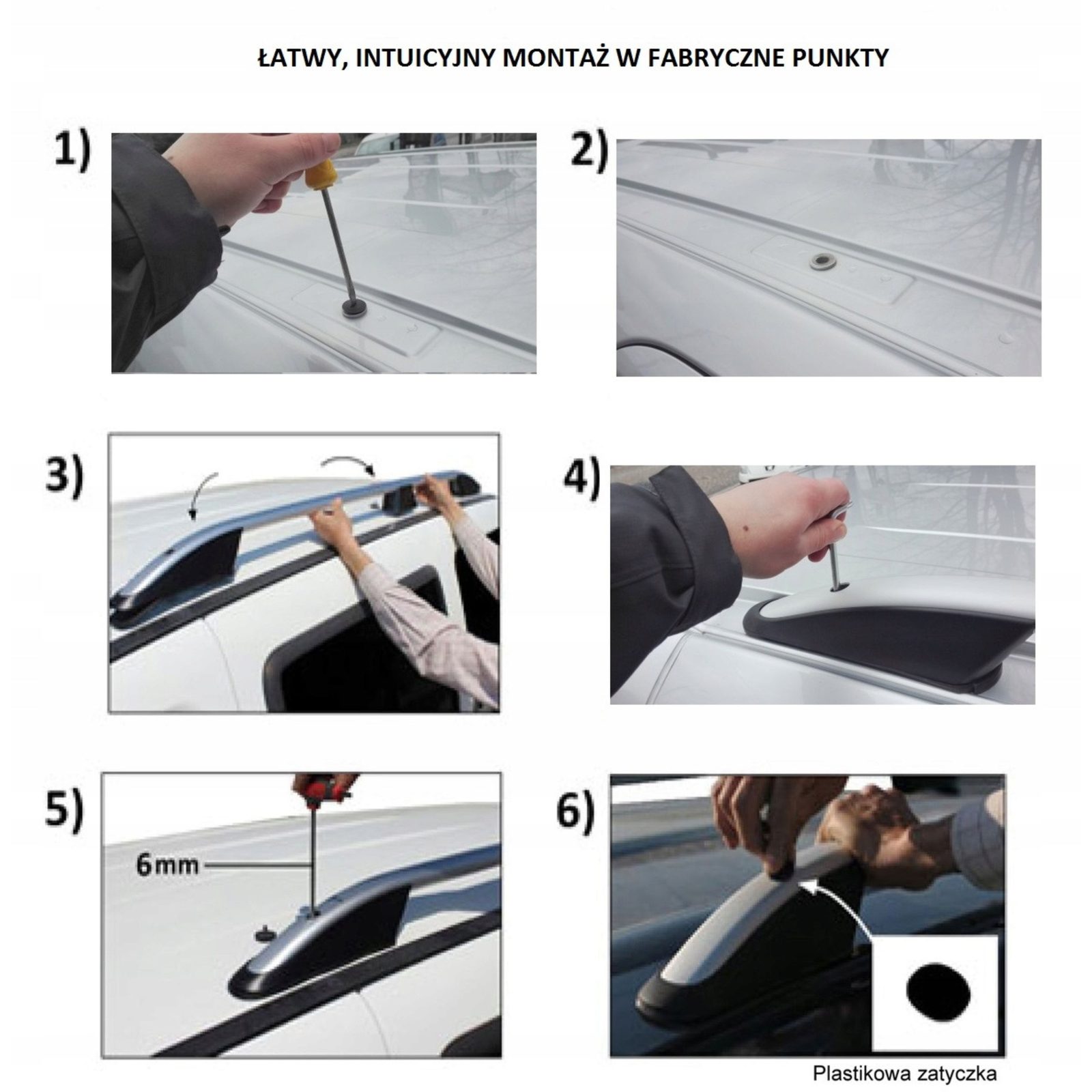 ŁATWY, INTUICYJNY MONTAŻ W FABRYCZNE PUNKTY

1)

2)

3)

4)

5)

6mm

6)

Plastikowa zatyczka