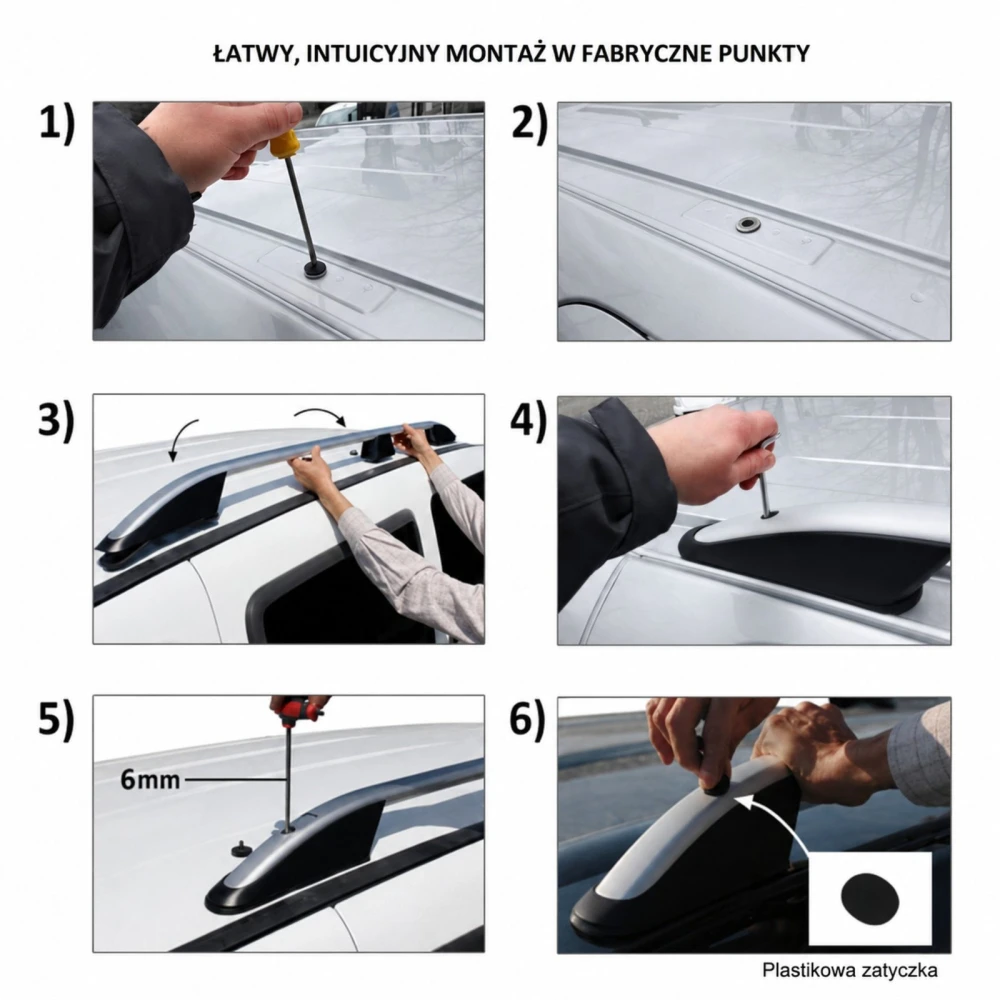 ŁATWY, INTUICYJNY MONTAŻ W FABRYCZNE PUNKTY

1)

2)

3)

4)

5)

6mm

6)

Plastikowa zatyczka